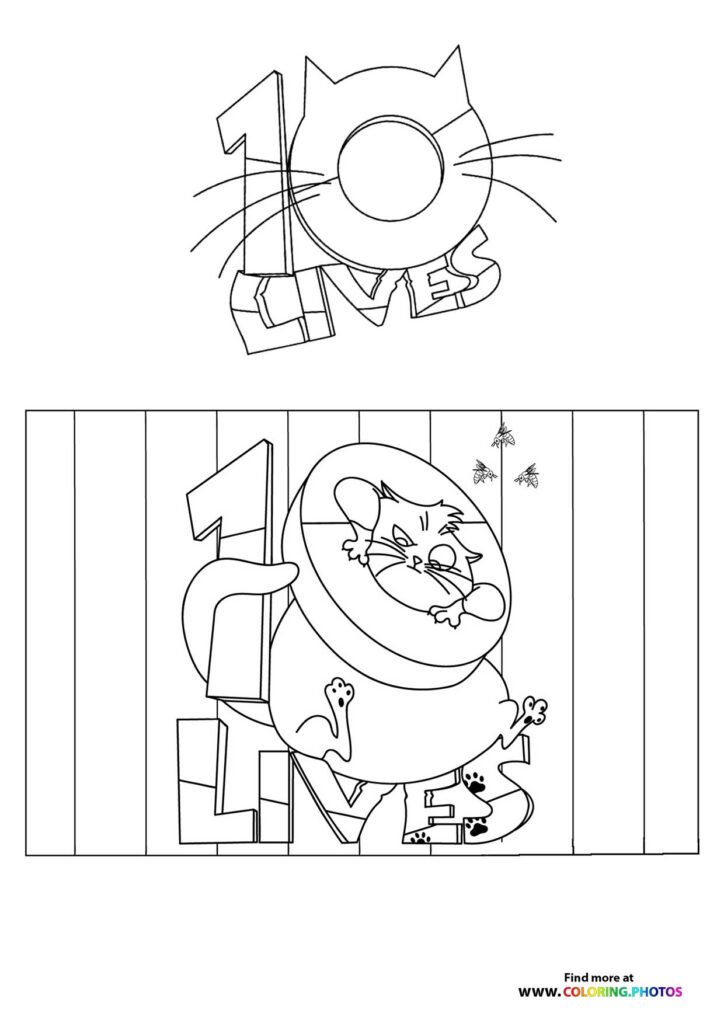 10 LIVES

10 LIVES

Find more at
WWW.COLORING.PHOTOS