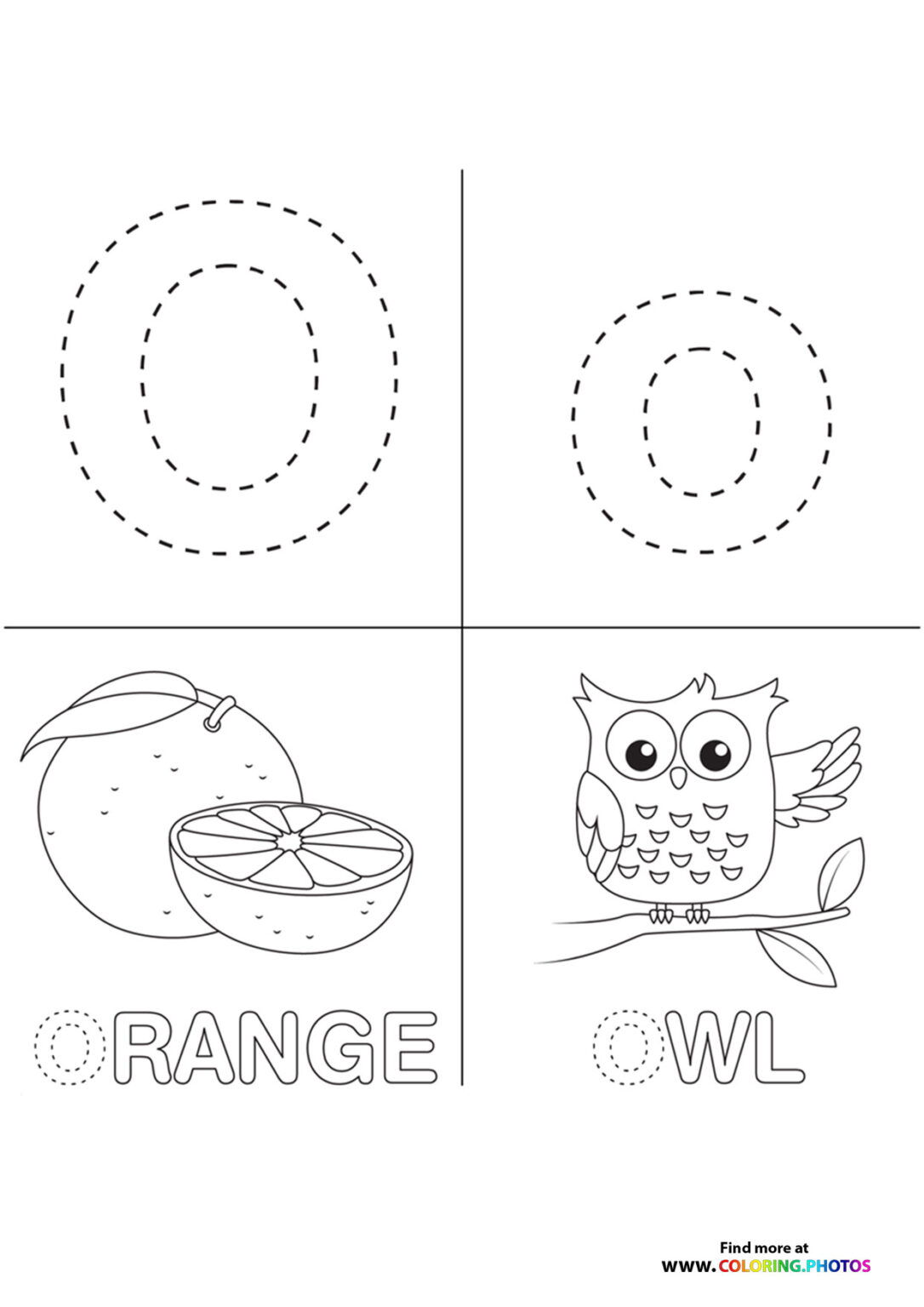 O

o

ORANGE

OWL

Find more at
WWW.COLORING.PHOTOS