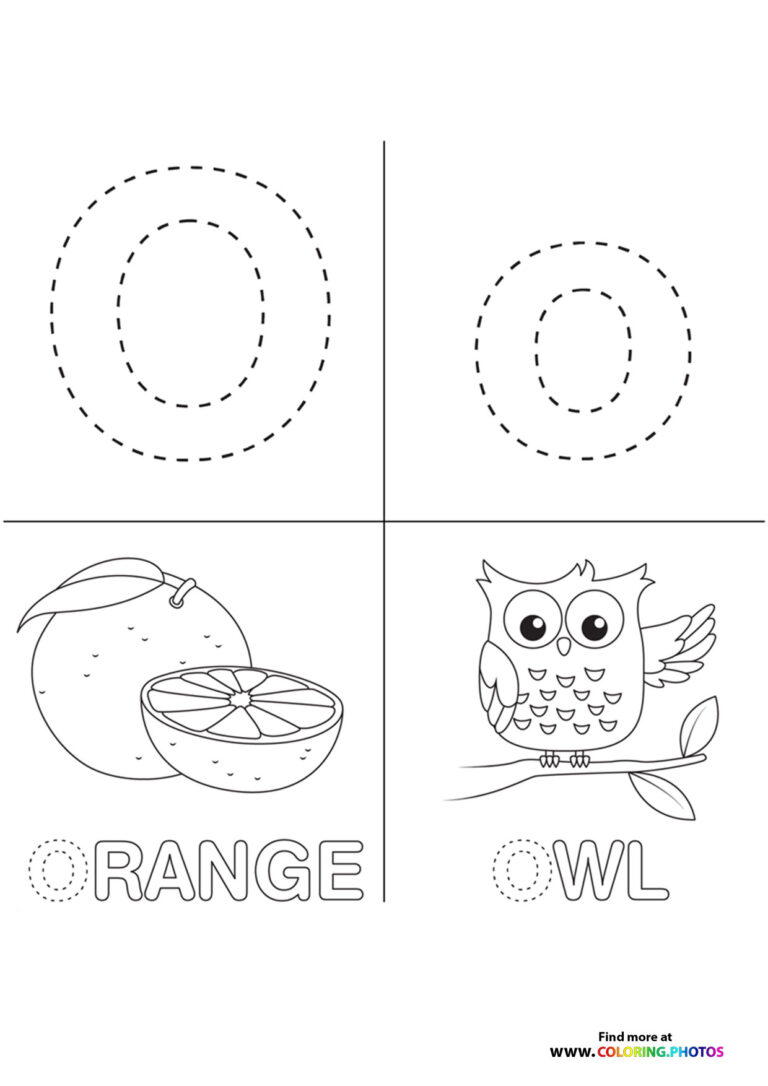 O o

ORANGE OWL

Find more at
WWW.COLORING.PHOTOS