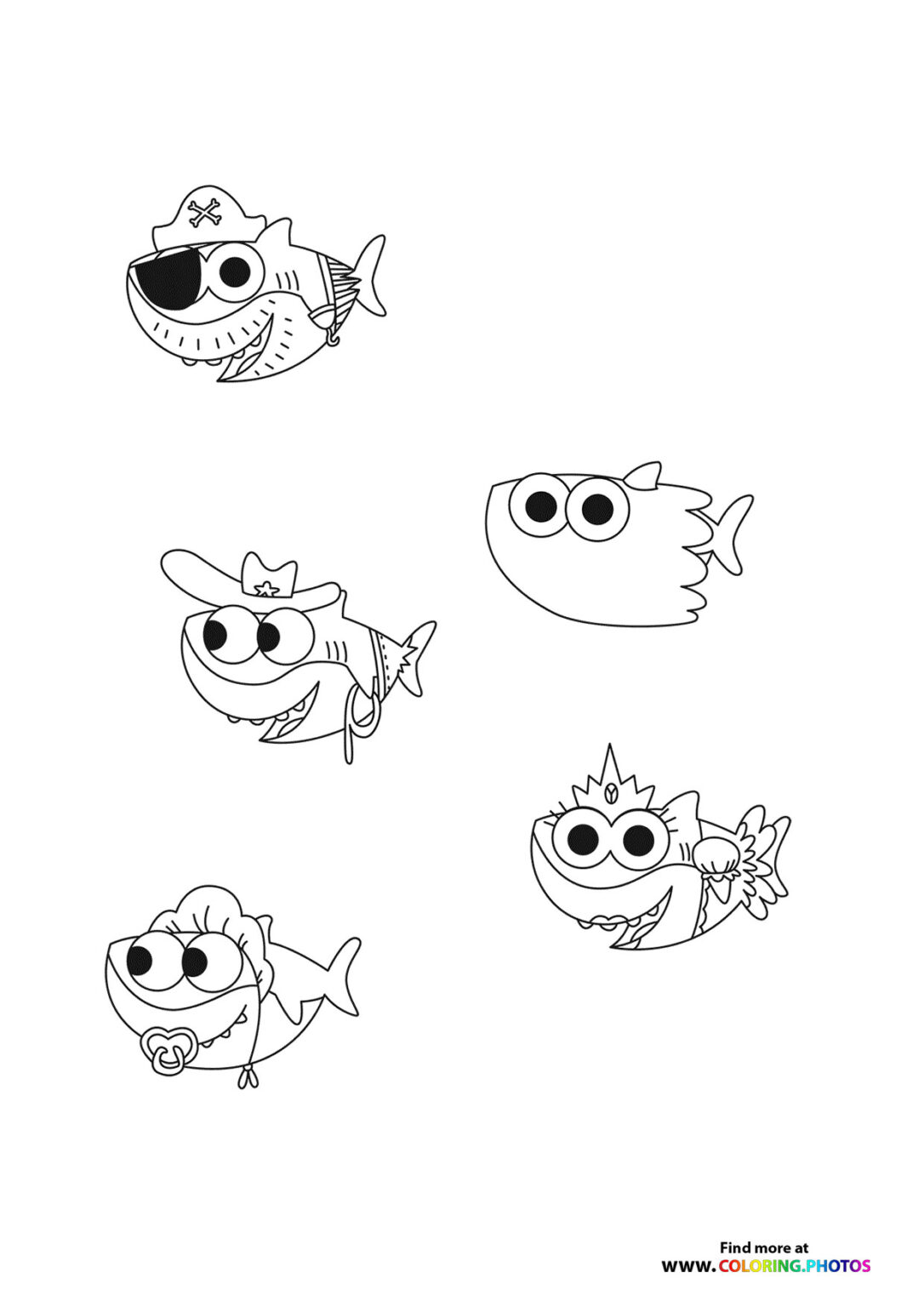 Find more at
WWW.COLORING.PHOTOS