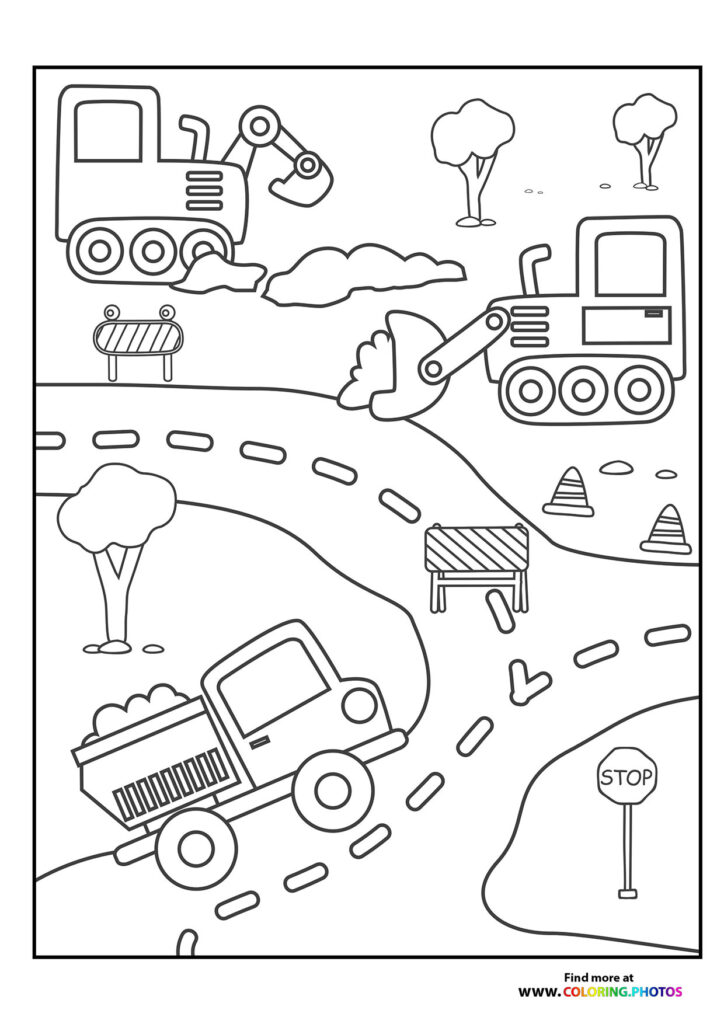 STOP

Find more at
WWW.COLORING.PHOTOS