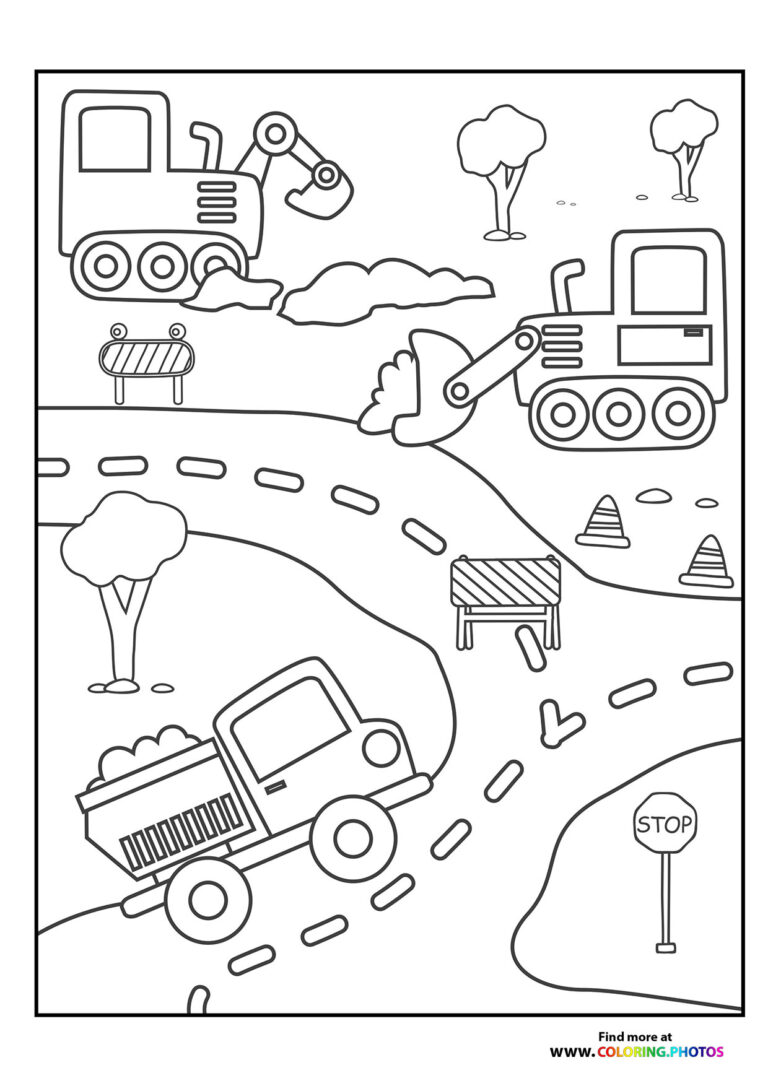 STOP

Find more at
WWW.COLORING.PHOTOS