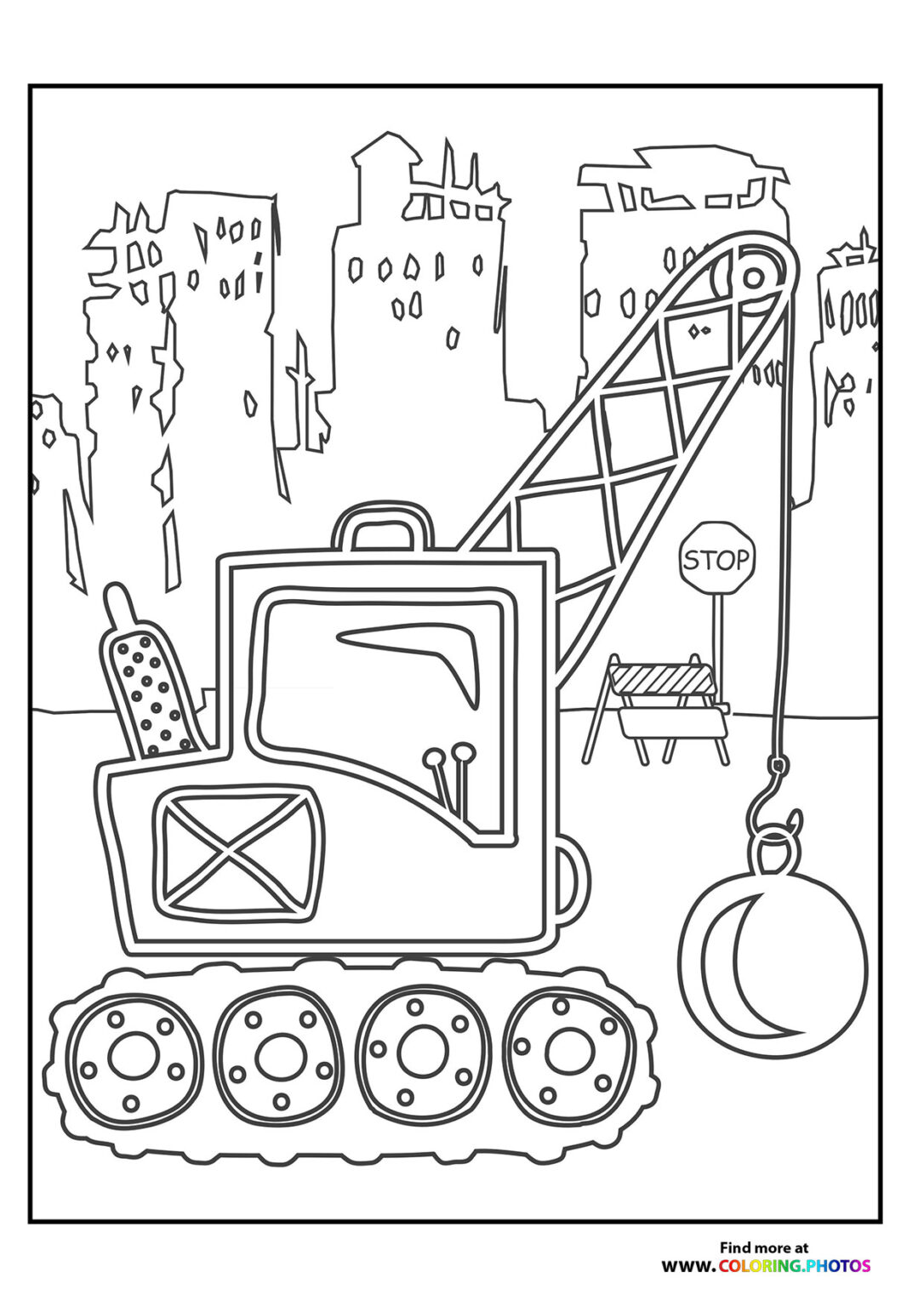 STOP

Find more at
WWW.COLORING.PHOTOS