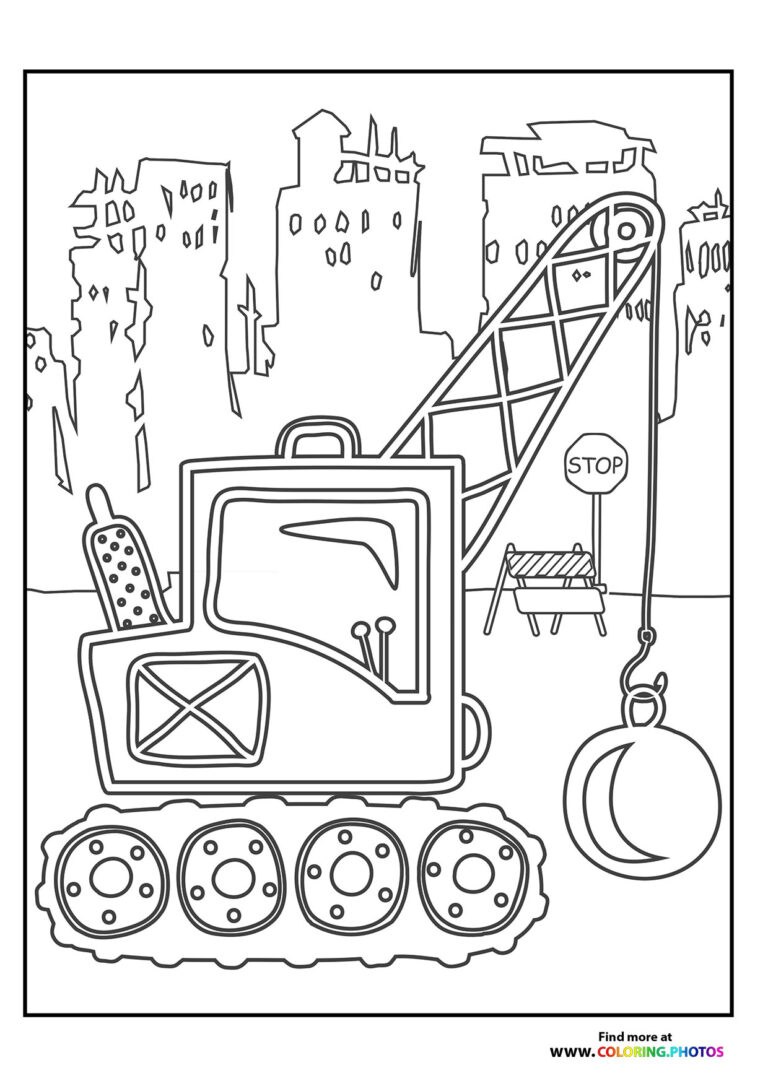 STOP

Find more at
WWW.COLORING.PHOTOS