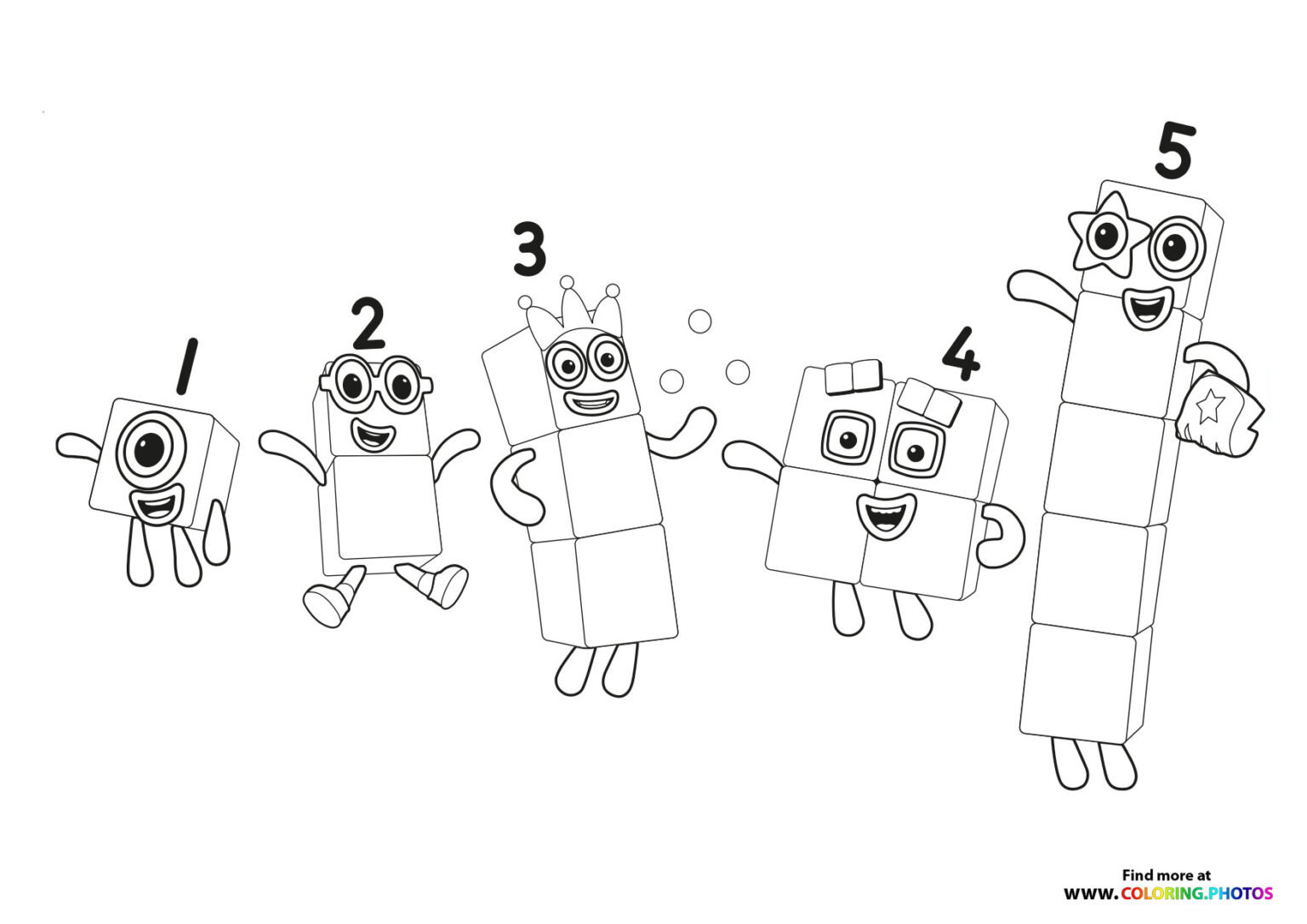 1
2
3
4
5

Find more at
WWW.COLORING.PHOTOS